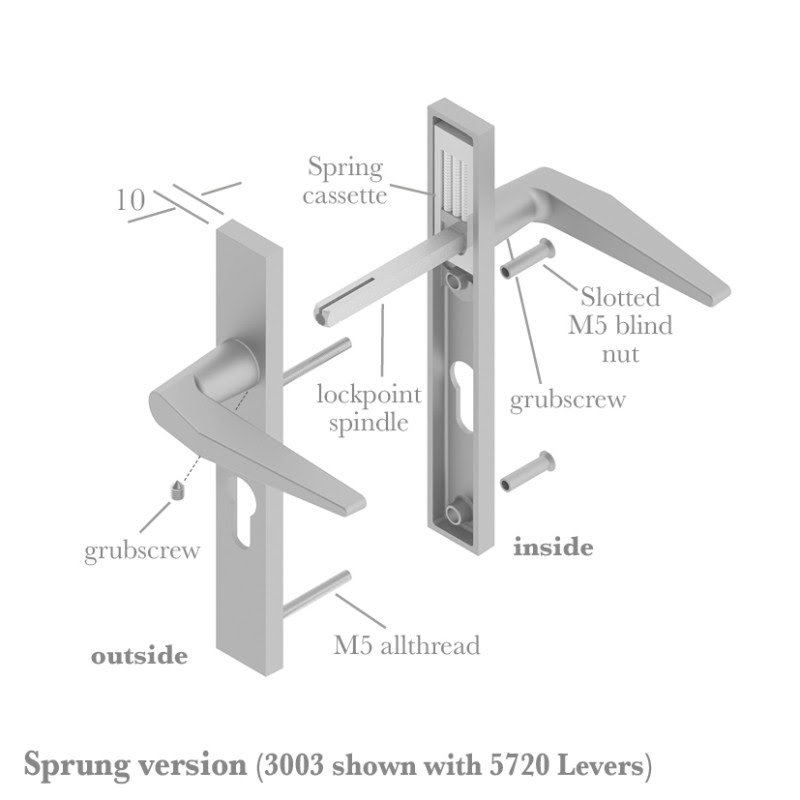 10

Spring cassette

Slotted M5 blind nut

lockpoint spindle

grubscrew

grubscrew

inside

outside

M5 allthread

Sprung version (3003 shown with 5720 Levers)