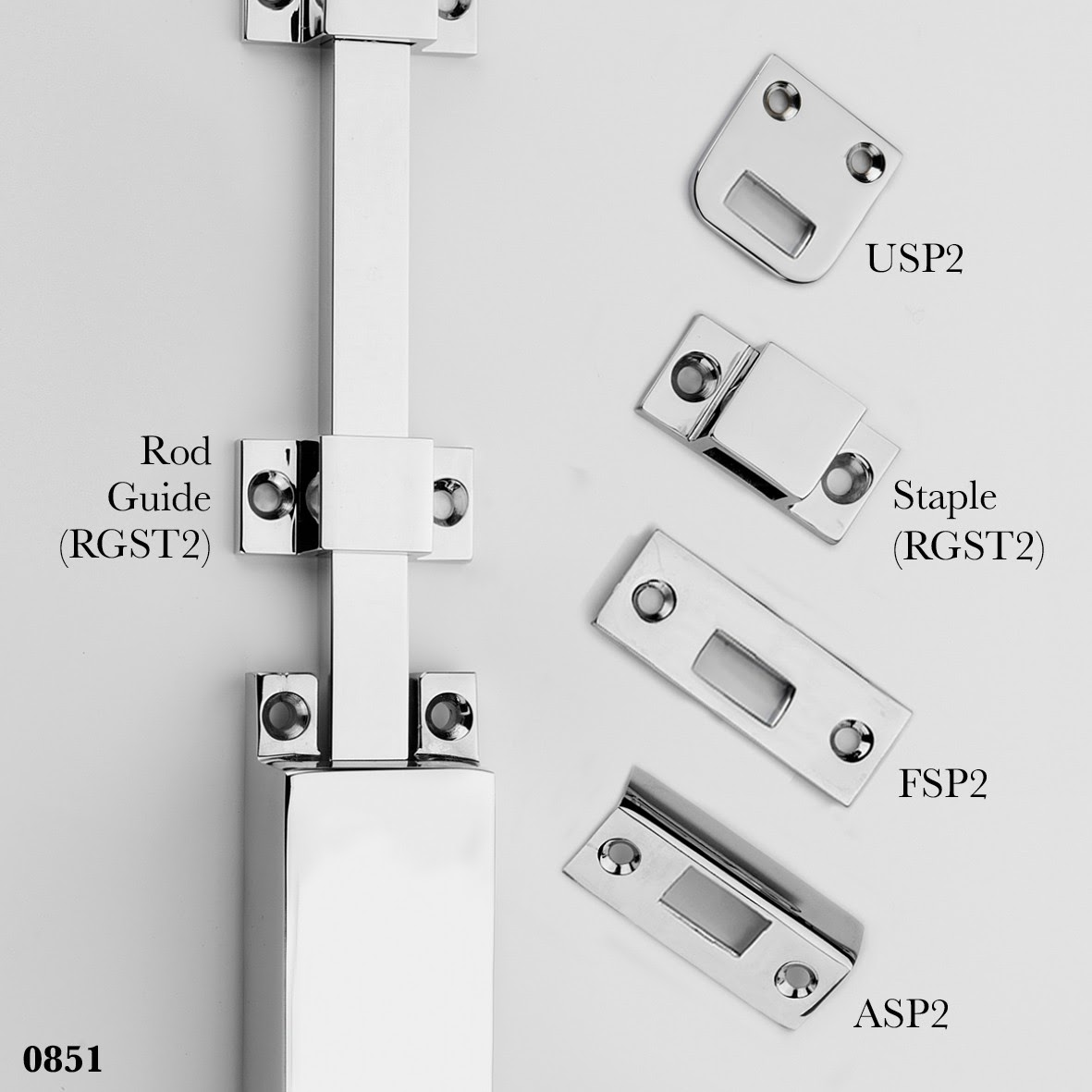 USP2

Rod Guide (RGST2)

Staple (RGST2)

FSP2

ASP2

0851